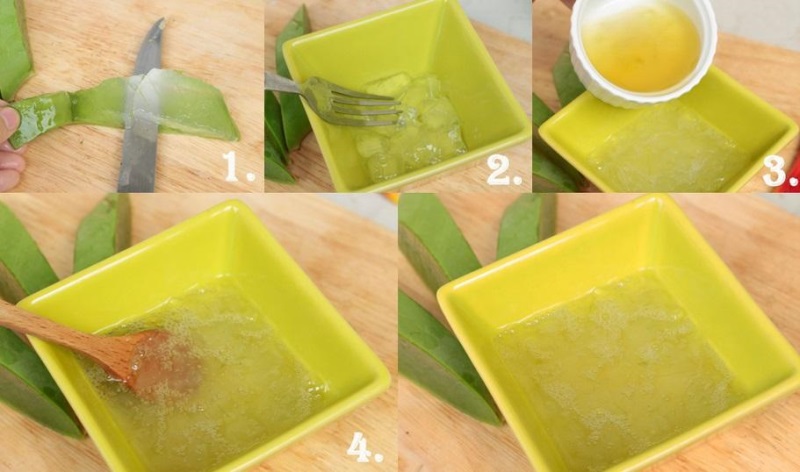 1.

2.

3.

4.